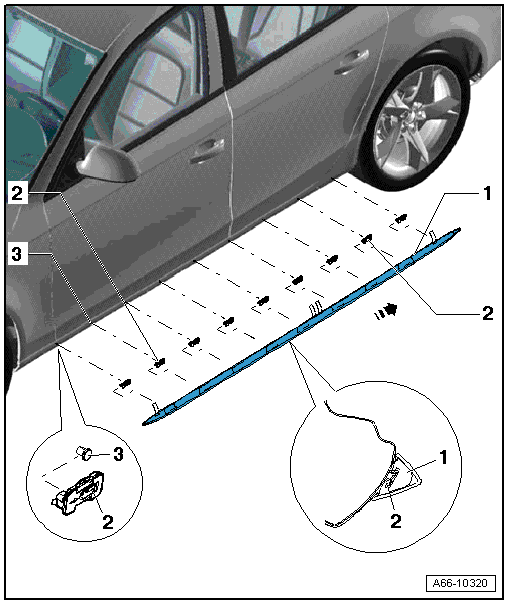 2
3
1
2
3
2
1
2
A66-10320