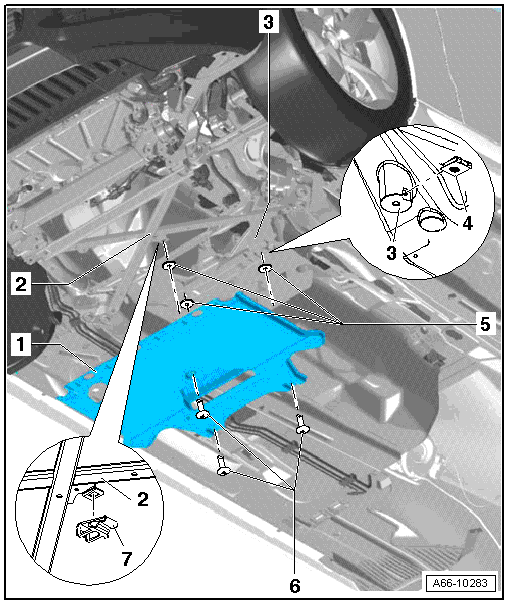 3
4
3
2
5
1
2
7
6
A66-10283