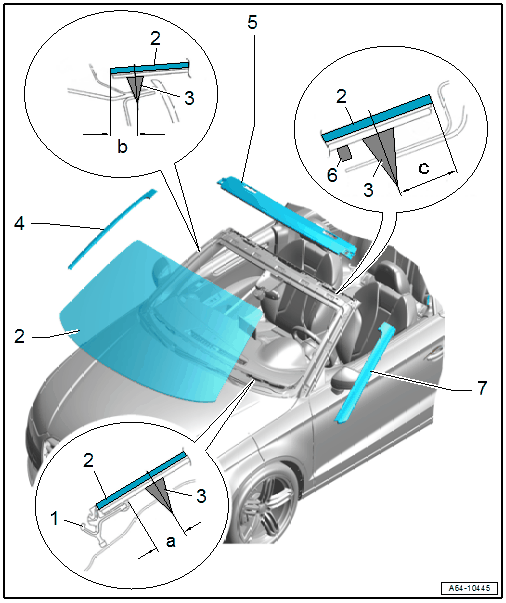 2
3
b
5
2
6
3
c
4
2
7
2
3
1
a
A64-10445