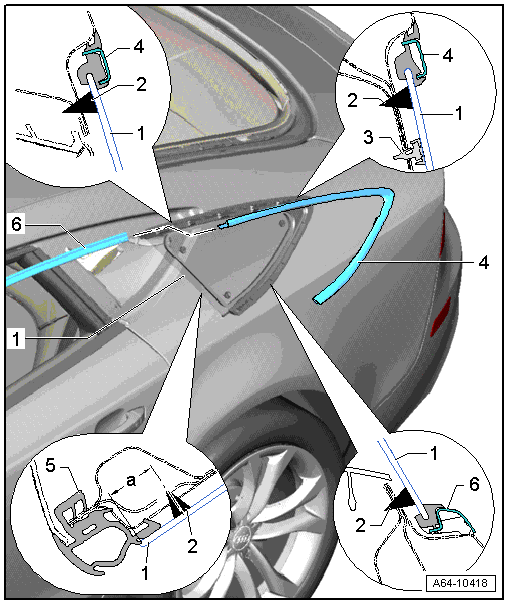 4
2
1
4
2
1
3
6
4
1
5
a
2
1
1
6
2
A64-10418