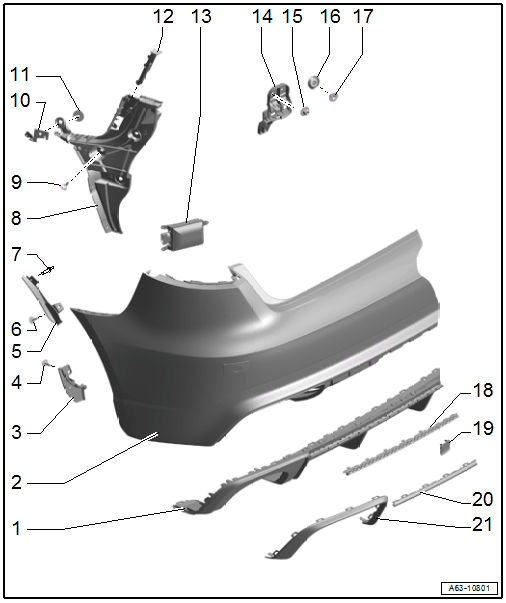 12
13
14
15
16
17
11
10
9
8
7
6
5
4
3
2
1
18
19
20
21
A63-10801