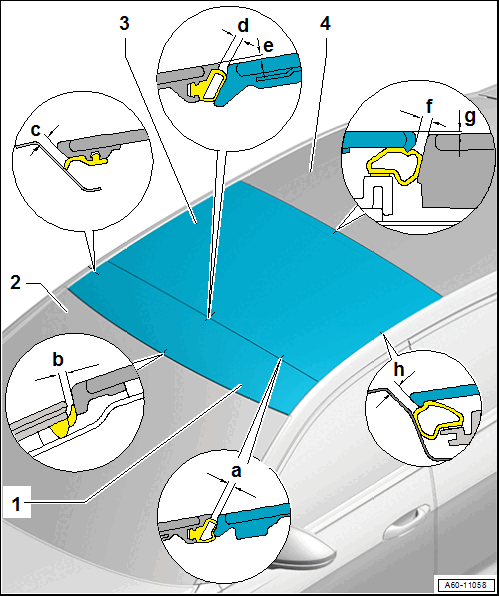 3
d
e
4
c
f
g
2
b
h
1
a
A60-11058