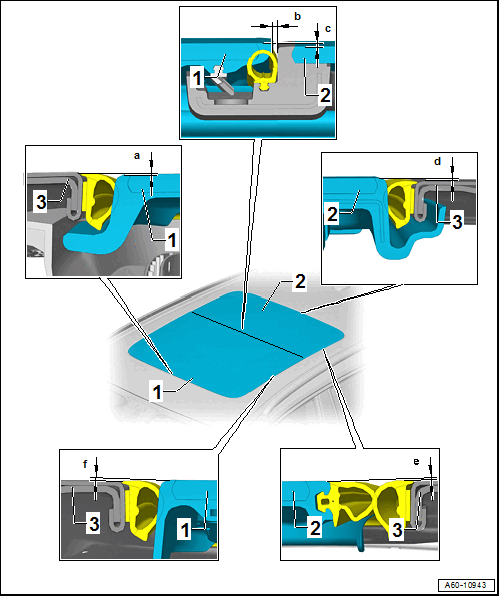 b
c
1
2
a
3
1
d
2
3
2
1
f
3
1
e
2
3
A60-10943