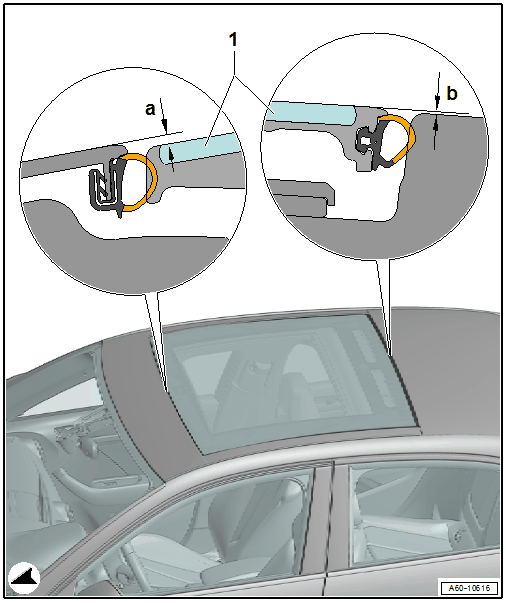 1
a
b
A60-10616