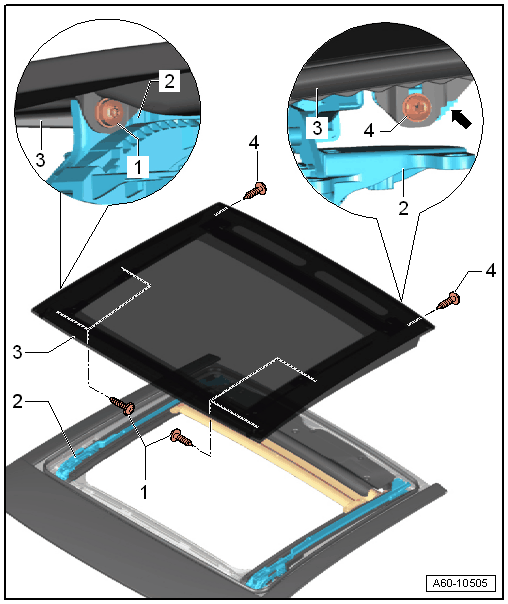 2
3
1
3
4
2
4
4
3
2
1
A60-10505