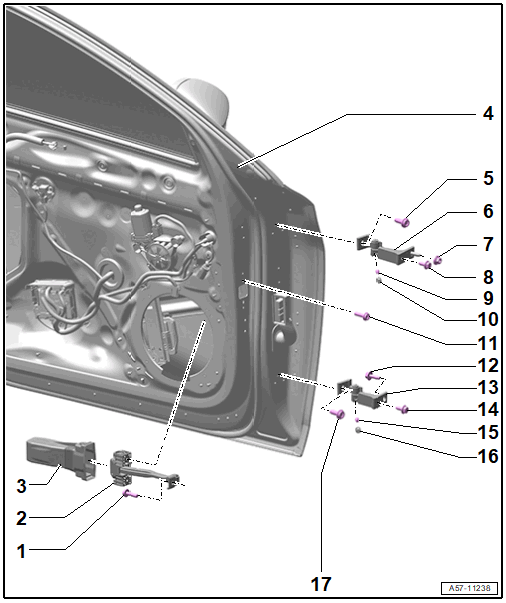 4
5
6
7
8
9
10
11
12
13
14
15
16
3
2
1
17
A57-11238