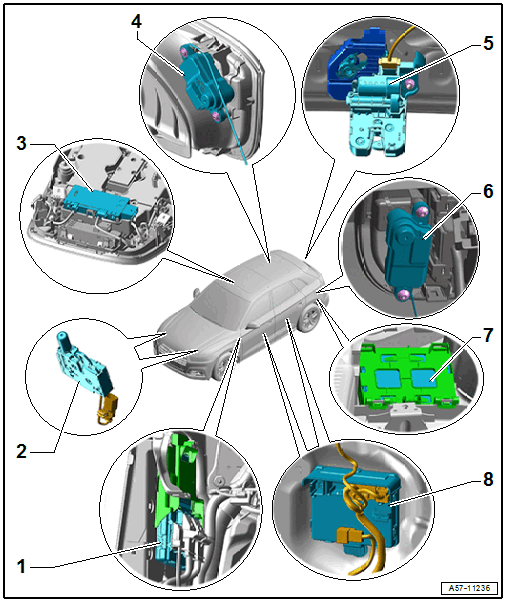 4
5
3
6
7
2
8
1
A57-11236