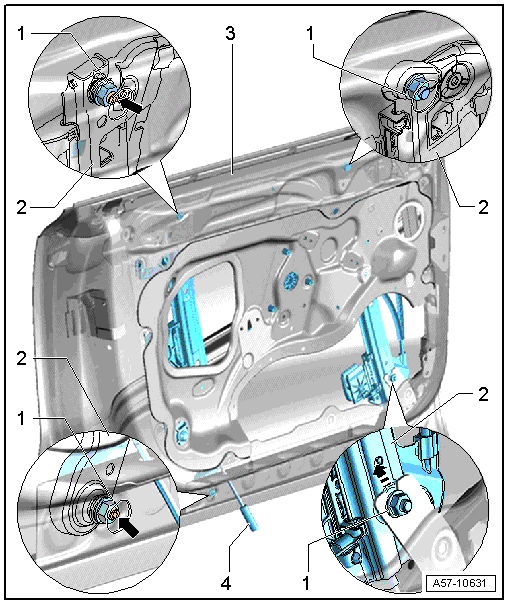 1
3
1
2
2
2
2
1
4
1
A57-10631