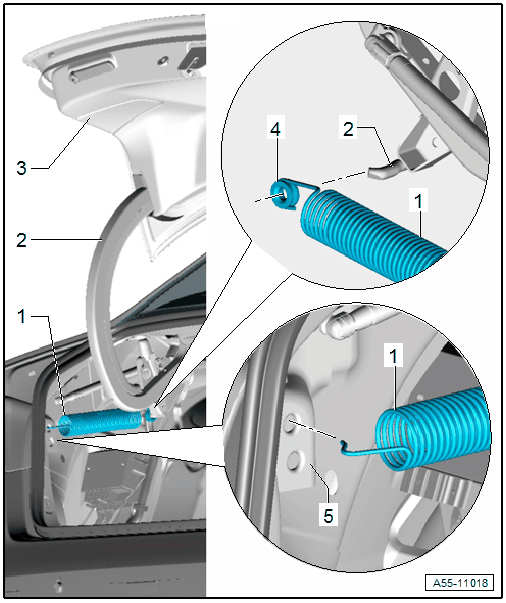 3
2
1
4
2
1
1
5
A55-11018