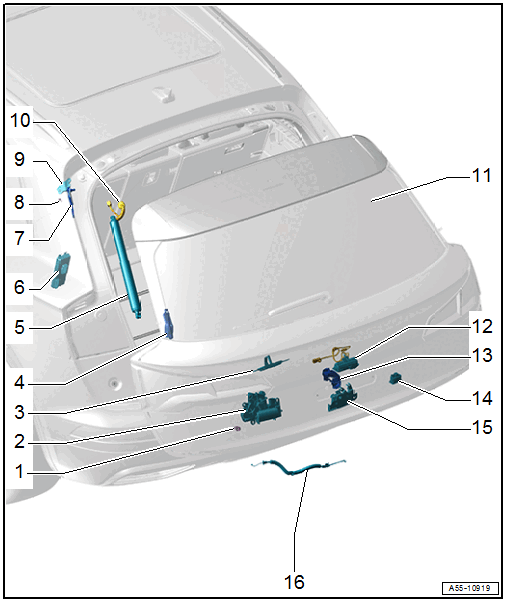 10
9
8
7
6
5
4
3
2
1
11
12
13
14
15
16
A55-10919