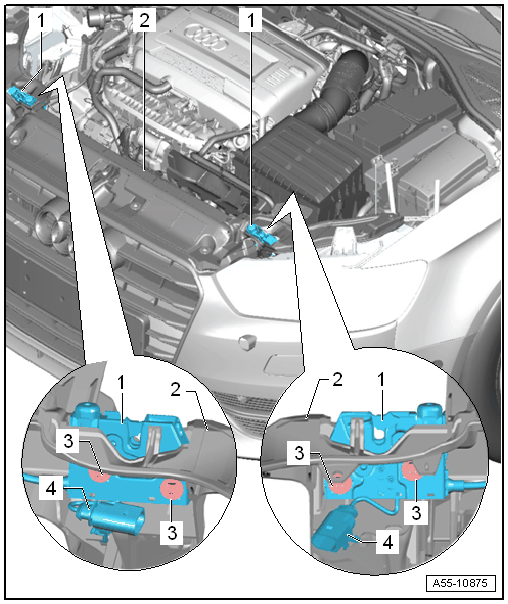 1
2
1
1
2
3
4
3
2
1
3
3
4
A55-10875