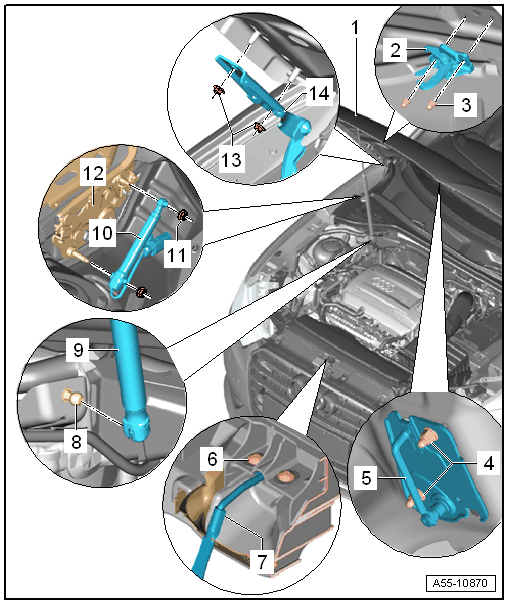 1
2
3
14
13
12
10
11
9
8
6
7
5
4
A55-10870