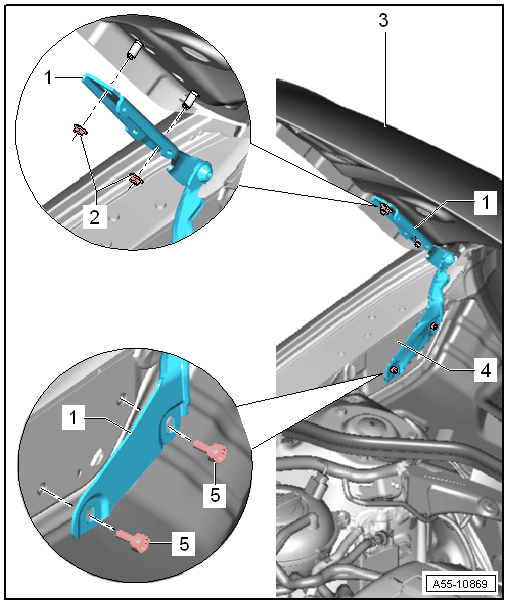 3
1
2
1
4
1
5
5
A55-10869