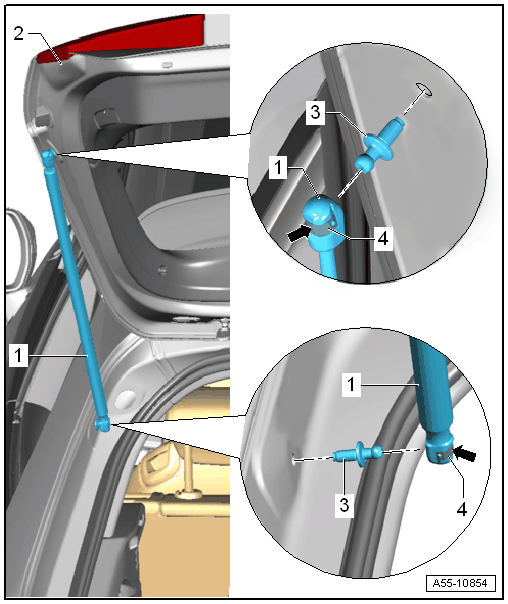 2
3
1
4
1
1
3
4
A55-10854