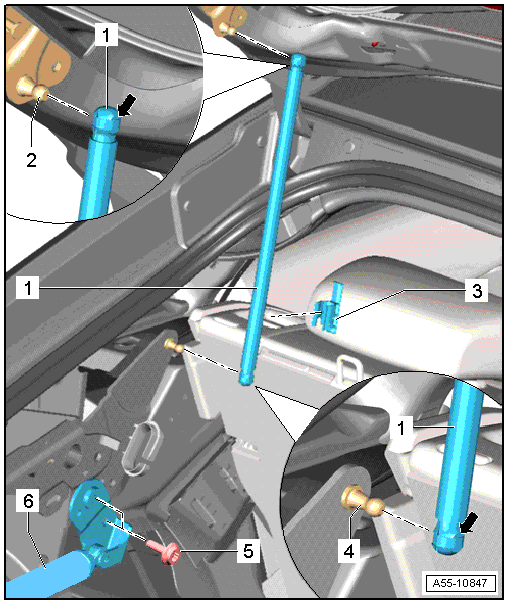 1
2
1
3
1
6
5
4
A55-10847