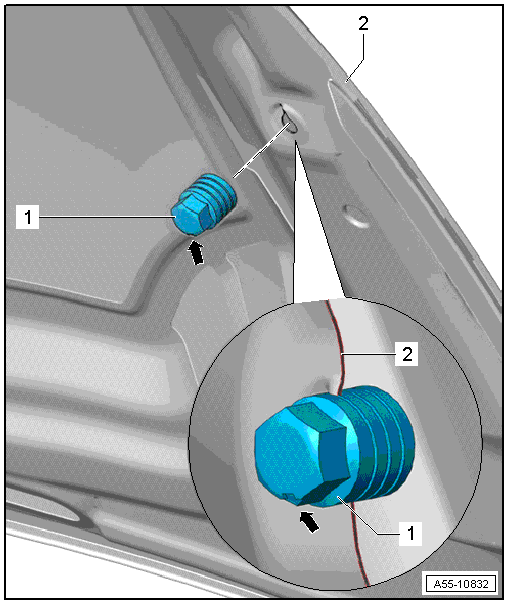 2
1
2
1
A55-10832