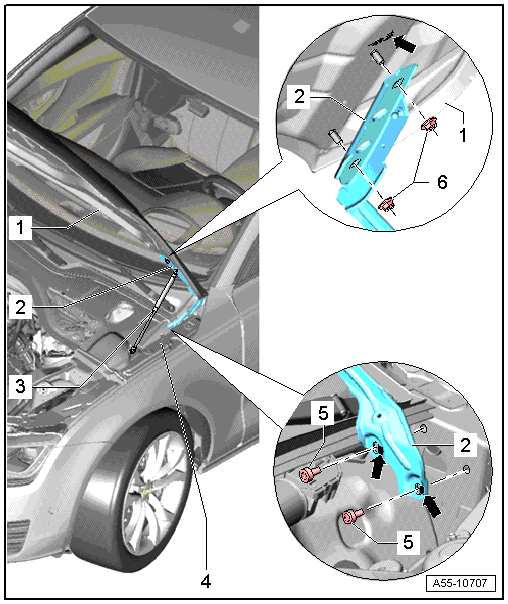 2
1
6
1
2
3
5
2
5
4
A55-10707