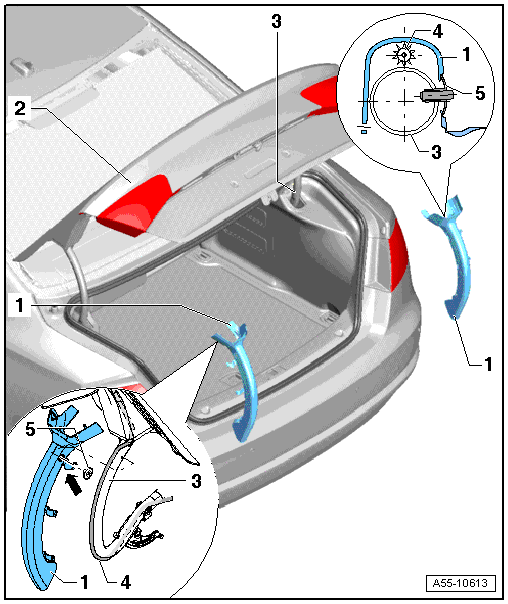 3
4
1
5
3
2
1
1
5
3
1
4
A55-10613