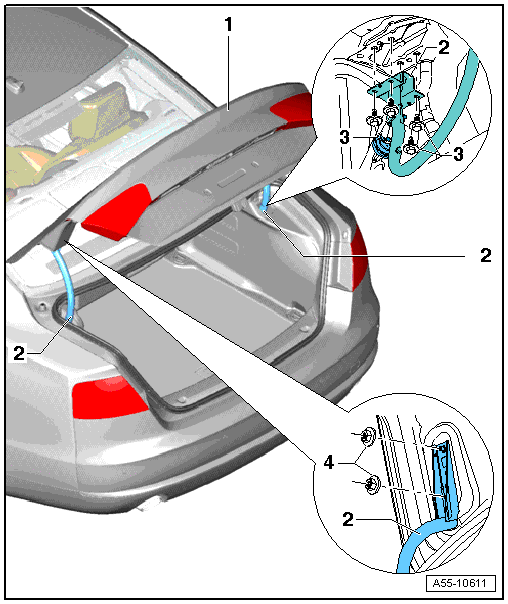 1

2

3

3

2

2

4

2

A55-10611