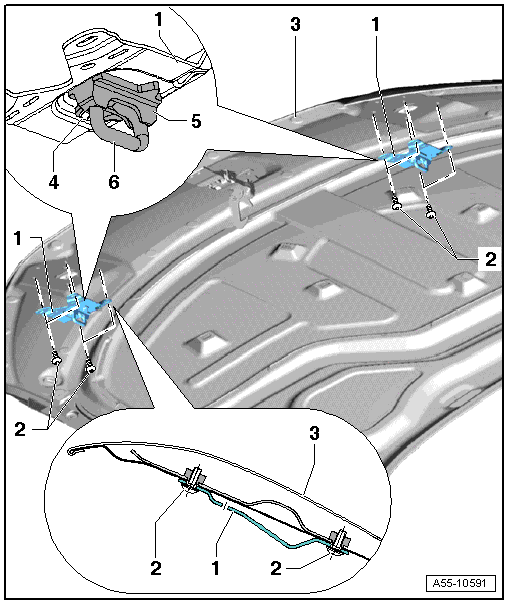 1
3
1
5
4
6
1
2
2
3
2
1
2
A55-10591