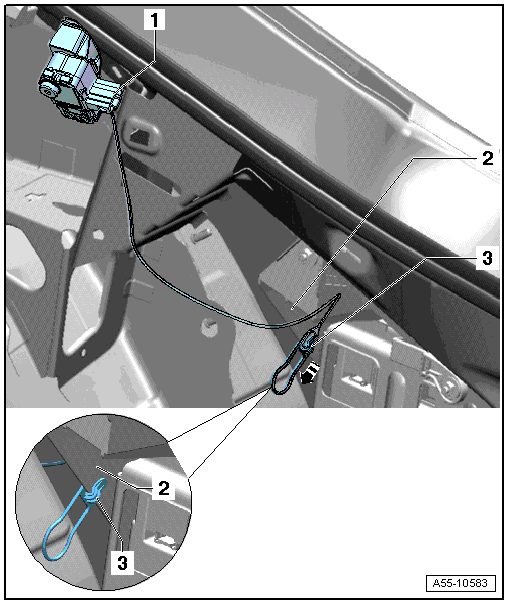 1
2
3
2
3
A55-10583