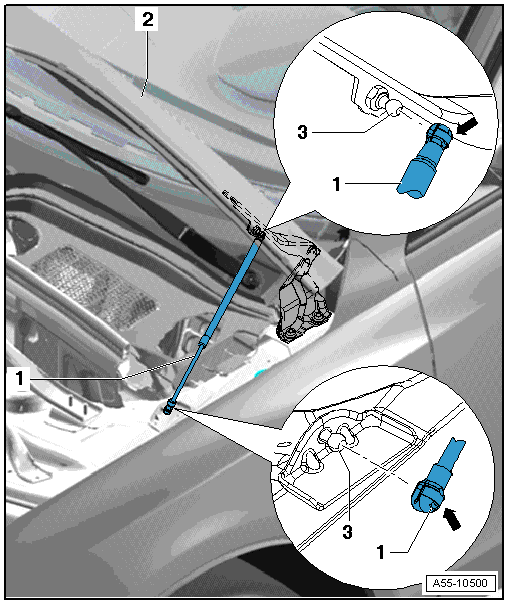 2

3

1

1

3

1

A55-10500