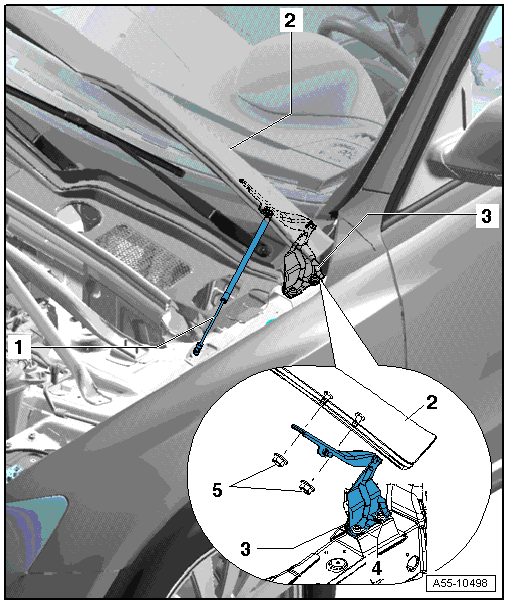 2
3
1
2
5
3
4
A55-10498