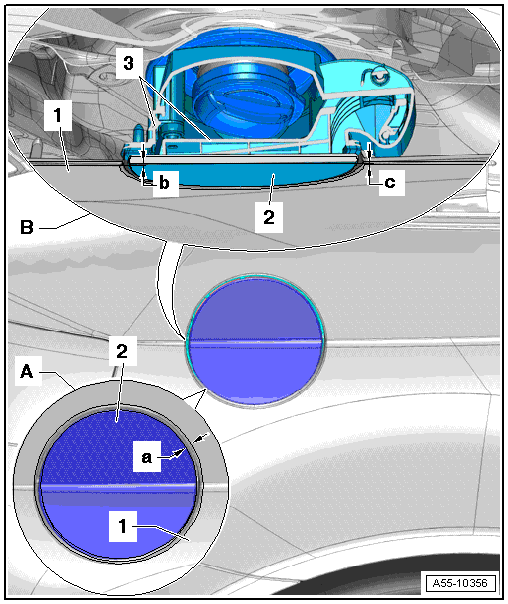 3
1
b
c
2
B
2
A
a
1
A55-10356