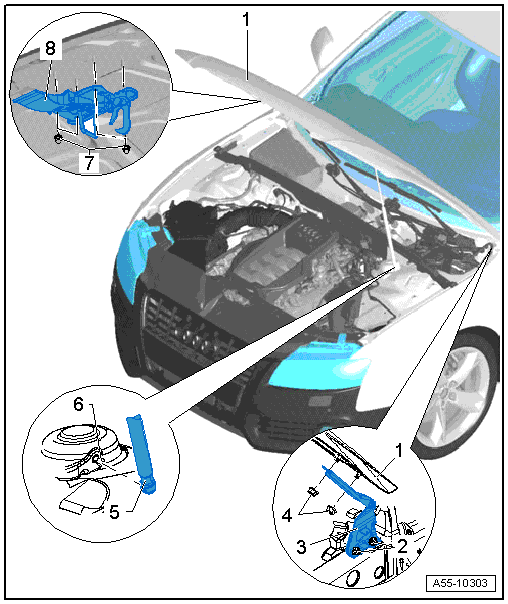 1
8
7
6
5
1
4
3
2
A55-10303