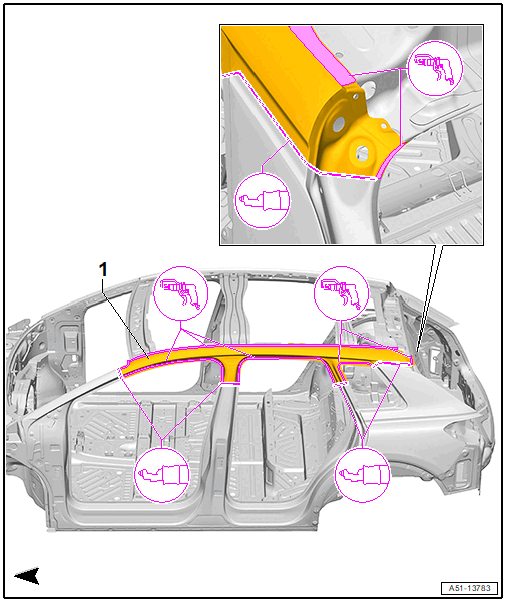 1

A51-13783