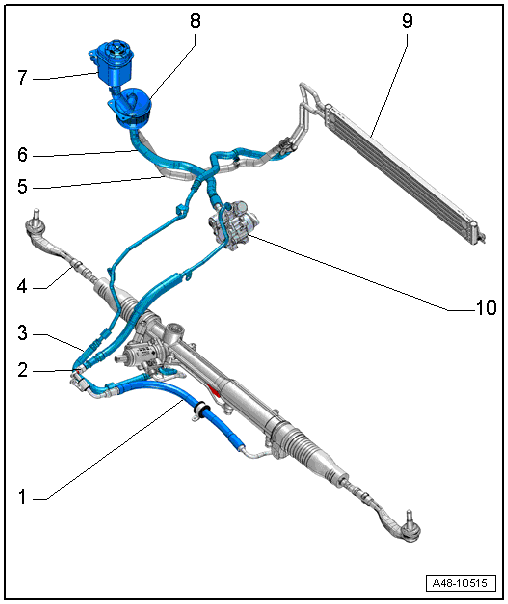 8
9
7
6
5
4
10
3
2
1
A48-10515