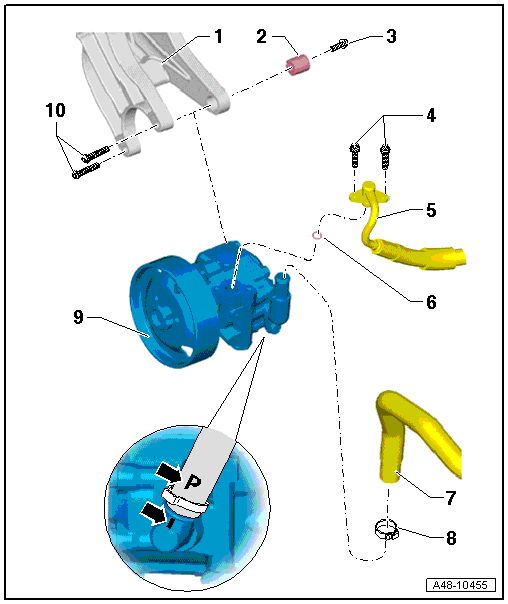 1
2
3
10
4
5
6
9
P
7
8
A48-10455