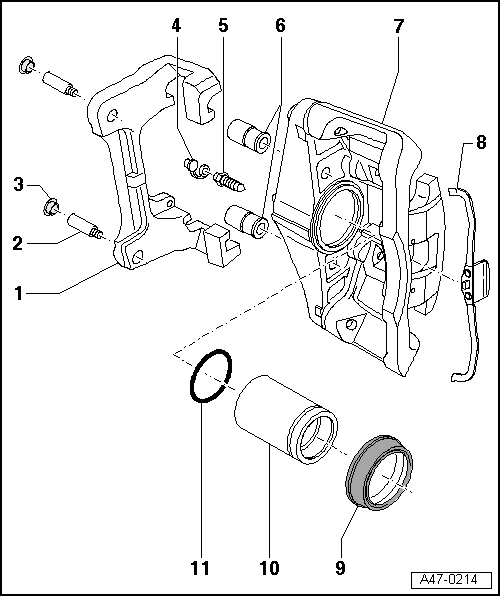 4
5
6
7
8
3
2
1
11
10
9
A47-0214