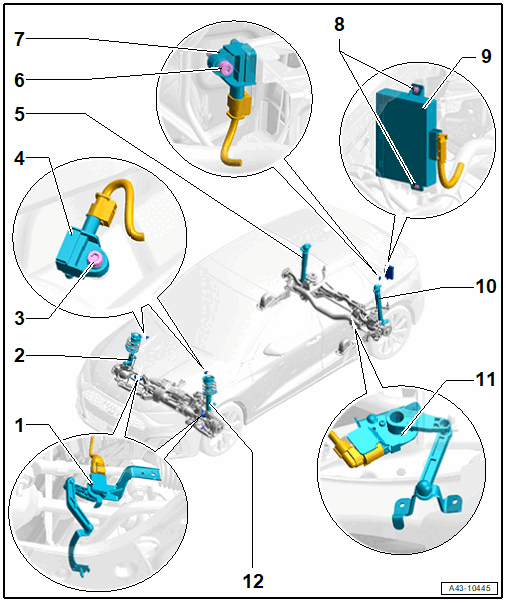 7
6
5
4
3
2
1
8
9
10
11
12
A43-10445