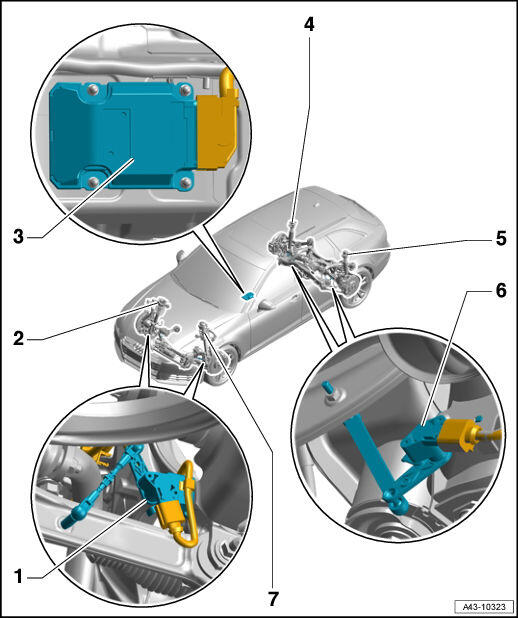 4

3

5

2

6

1

7

A43-10323