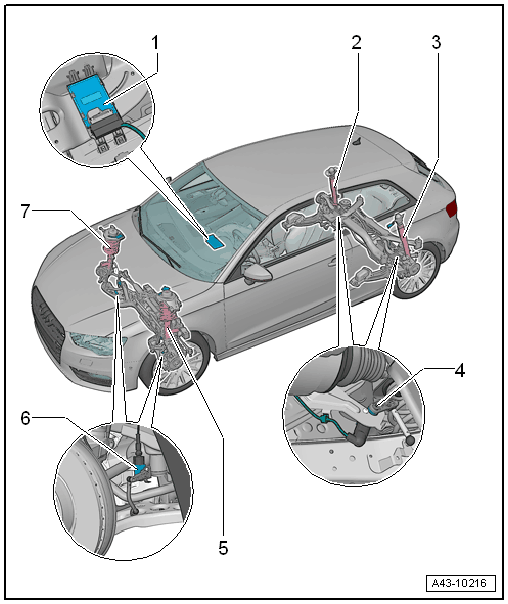 1
2
3
7
4
6
5
A43-10216