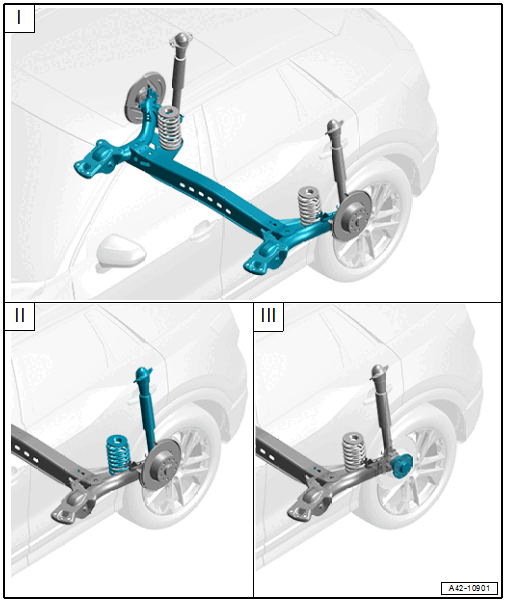 I

II

III

A42-10901