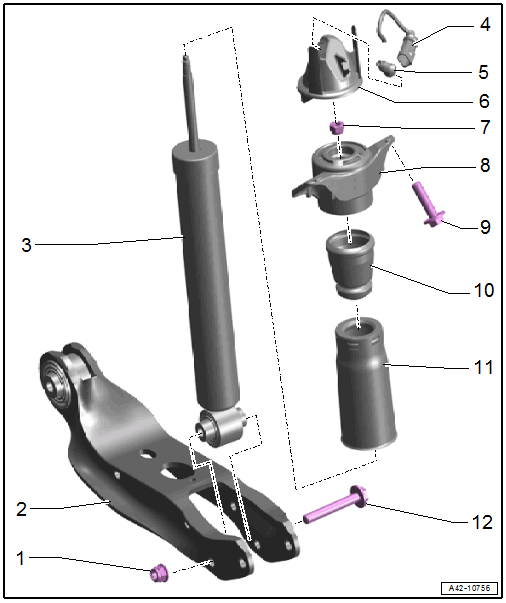 4
5
6
7
8
9
3
10
11
2
12
1
A42-10756