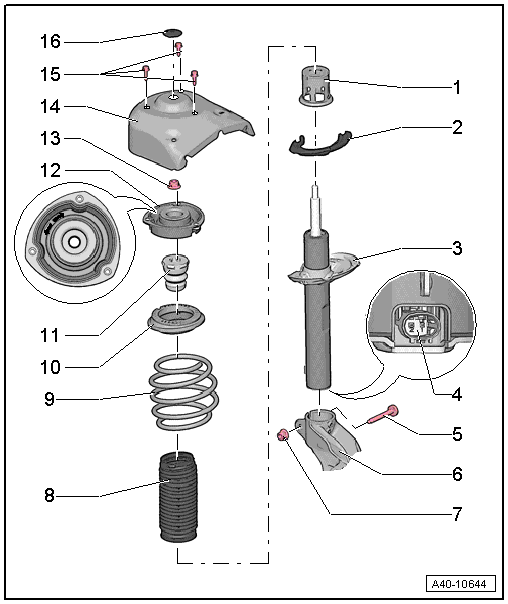 16
15
14
13
12
11
10
9
8
1
2
3
4
5
6
7
A40-10644