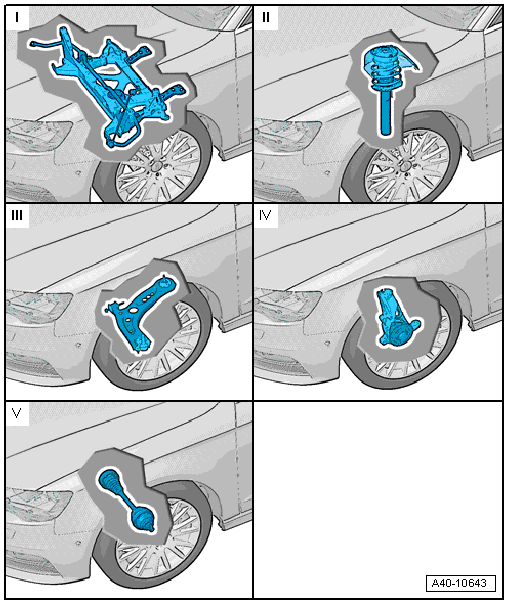 I

II

III

IV

V

A40-10643