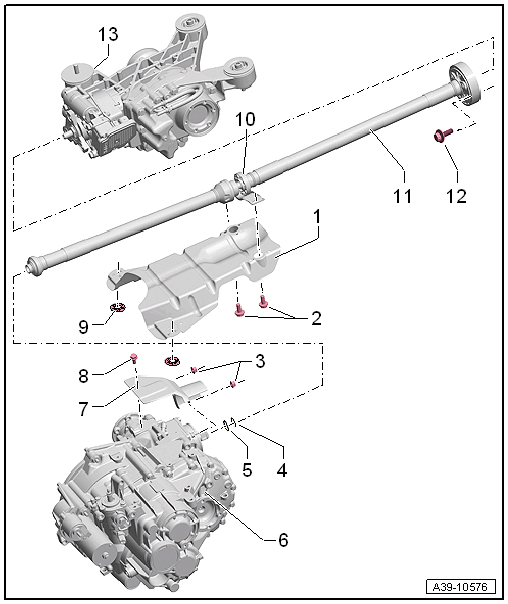 13
10
11
12
1
2
9
3
8
7
5
4
6
A39-10576