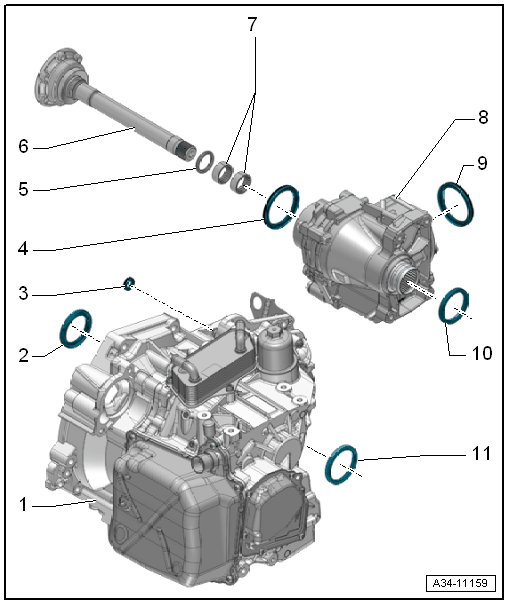 7
8
6
9
5
4
3
2
10
11
1
A34-11159