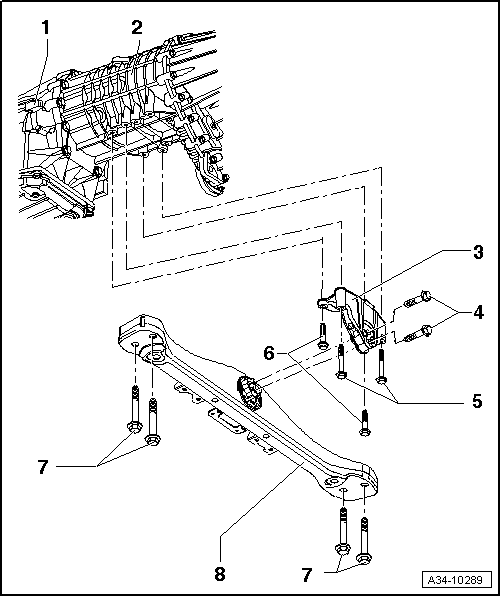 1
2
3
4
6
5
7
8
7
A34-10289