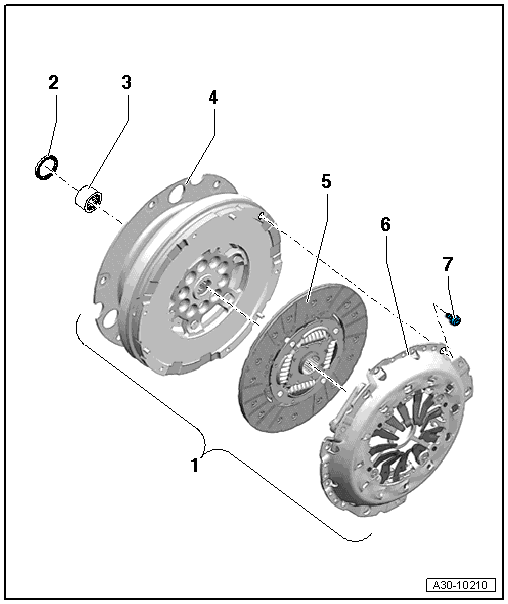 2
3
4
5
6
7
1
A30-10210