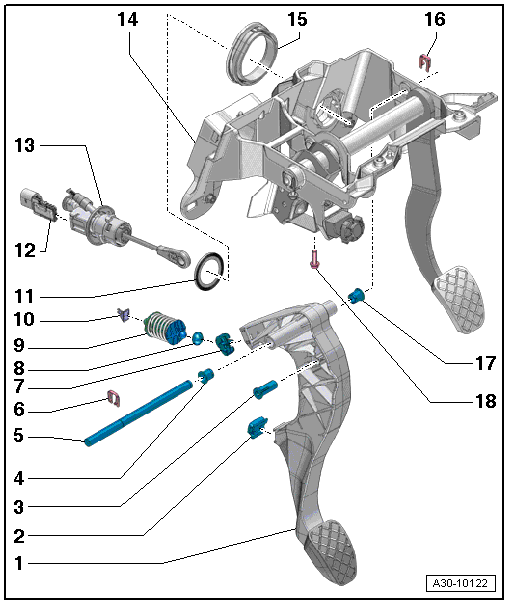 14
15
16
13
12
11
10
9
8
7
6
5
4
3
2
1
17
18
A30-10122