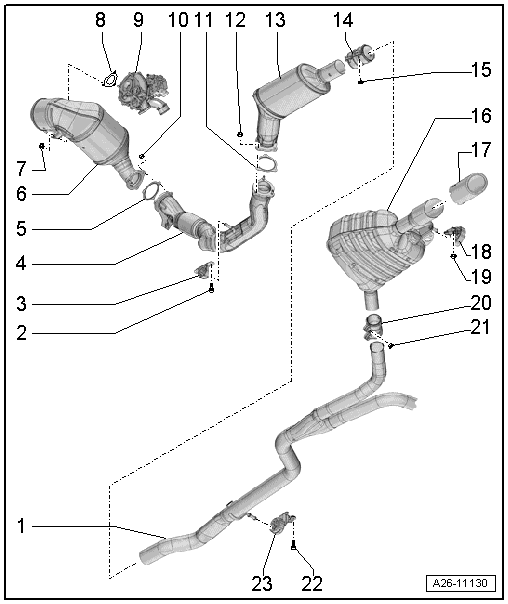 8 9 10 11 12 13 14

15

16

17

7

6

5

4

3

2

18

19

20

21

1

23 22

A26-11130