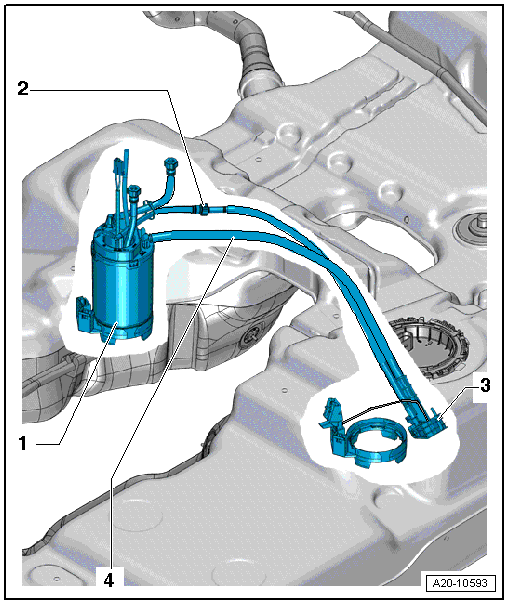 2

3

1

4

A20-10593