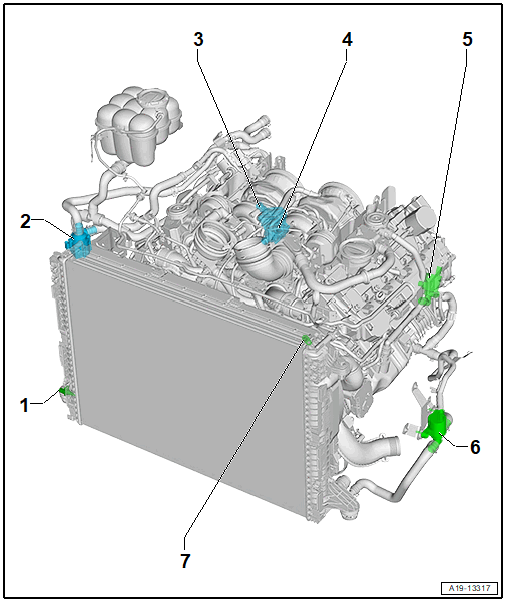 3
4
5
2
1
6
7
A19-13317