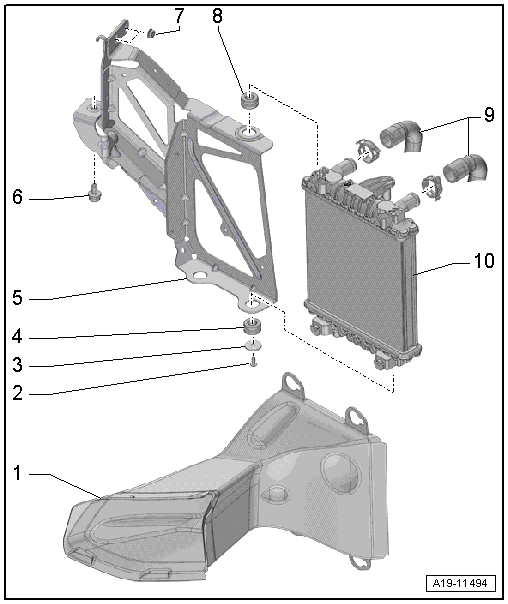 7
8
9
6
10
5
4
3
2
1
A19-11494