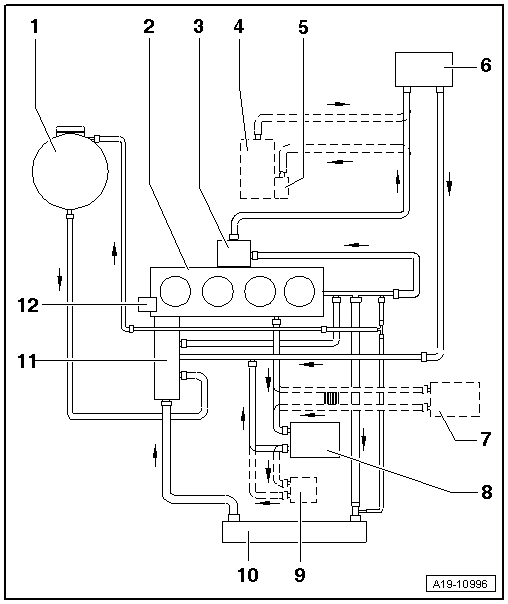 1
2
3
4
5
6
12
11
7
8
10
9
A19-10996